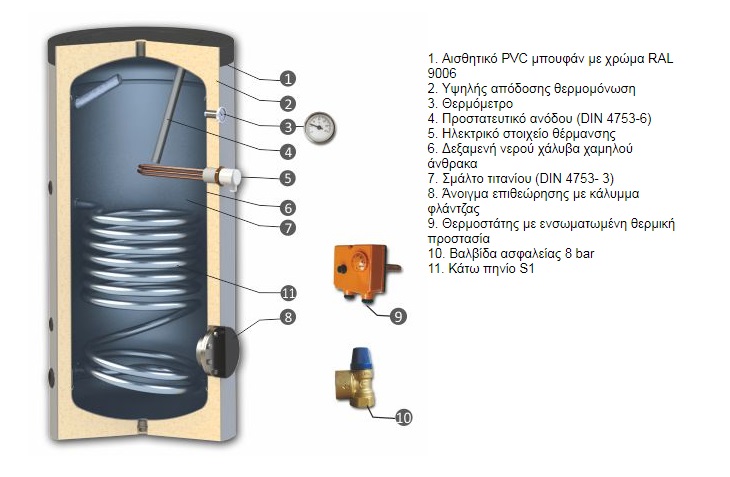 1
2
3
4
5
6
7
11
8
9
10

1. Αισθητικό PVC μπουφάν με χρώμα RAL 9006
2. Υψηλής απόδοσης θερμομόνωση
3. Θερμόμετρο
4. Προστατευτικό ανόδου (DIN 4753-6)
5. Ηλεκτρικό στοιχείο θέρμανσης
6. Δεξαμενή νερού χάλυβα χαμηλού άνθρακα
7. Σμάλτο τιτανίου (DIN 4753- 3)
8. Άνοιγμα επιθεώρησης με κάλυμμα φλάντζας
9. Θερμοστάτης με ενσωματωμένη θερμική προστασία
10. Βαλβίδα ασφαλείας 8 bar
11. Κάτω πηνίο S1